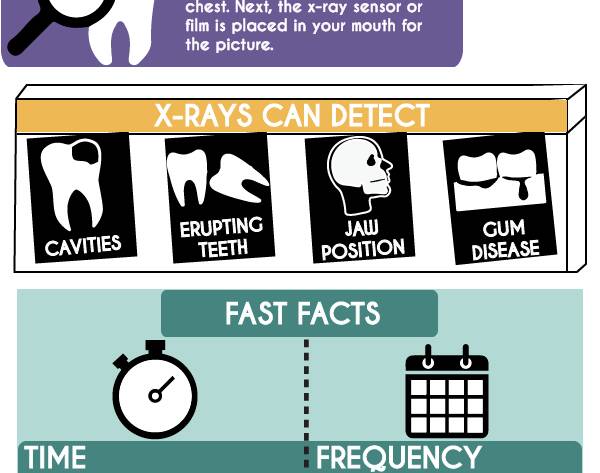 chest. Next, the x-ray sensor or film is placed in your mouth for the picture.

X-RAYS CAN DETECT

CAVITIES

ERUPTING TEETH

JAW POSITION

GUM DISEASE

FAST FACTS

TIME

FREQUENCY